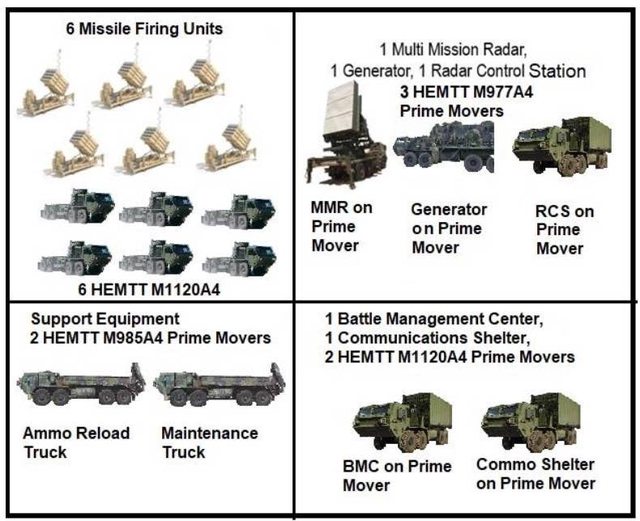 6 Missile Firing Units

6 HEMTT M1120A4

1 Multi Mission Radar, 1 Generator, 1 Radar Control Station
3 HEMTT M977A4 Prime Movers

MMR on Prime Mover

Generator on Prime Mover

RCS on Prime Mover

Support Equipment
2 HEMTT M985A4 Prime Movers

Ammo Reload Truck

Maintenance Truck

1 Battle Management Center, 1 Communications Shelter, 2 HEMTT M1120A4 Prime Movers

BMC on Prime Mover

Commo Shelter on Prime Mover