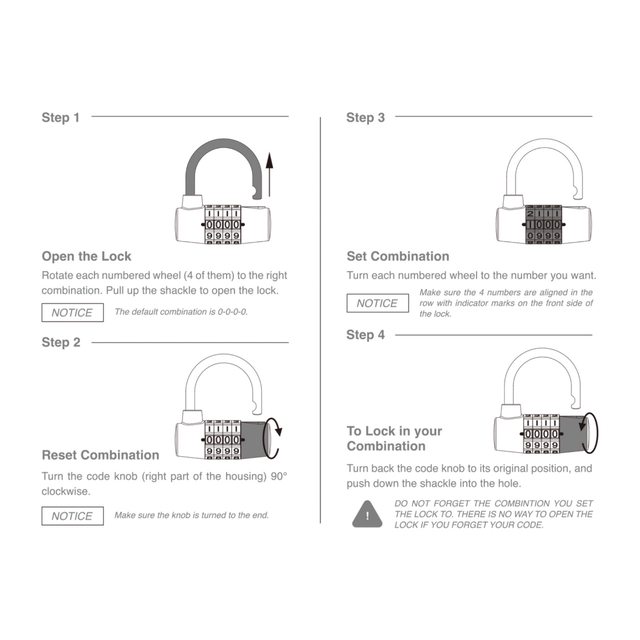 Step 1

1 1 1 1
0 0 0 0
9 9 9 9

Open the Lock

Rotate each numbered wheel (4 of them) to the right combination. Pull up the shackle to open the lock.

NOTICE The default combination is 0-0-0-0.

Step 2

1 1 1 1
0 0 0 0
9 9 9 9

Reset Combination

Turn the code knob (right part of the housing) 90° clockwise.

NOTICE Make sure the knob is turned to the end.

Step 3

2 1 1 1
1 0 0 0
0 9 9 9

Set Combination

Turn each numbered wheel to the number you want.

NOTICE Make sure the 4 numbers are aligned in the row with indicator marks on the front side of the lock.

Step 4

1 1 1 1
0 0 0 0
9 9 9 9

To Lock in your Combination

Turn back the code knob to its original position, and push down the shackle into the hole.

! DO NOT FORGET THE COMBINTION YOU SET THE LOCK TO. THERE IS NO WAY TO OPEN THE LOCK IF YOU FORGET YOUR CODE.