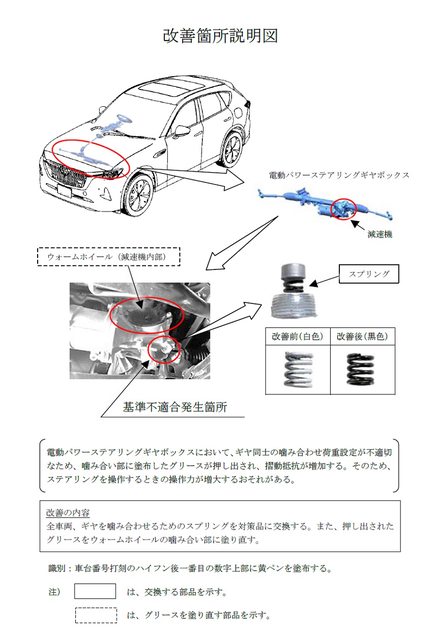 改善箇所説明図

電動パワーステアリングギヤボックス

減速機

ウォームホイール（減速機内部）

スプリング

| 改善前(白色) | 改善後(黒色) |
|---|---|
| | |

基準不適合発生箇所

電動パワーステアリングギヤボックスにおいて、ギヤ同士の噛み合わせ荷重設定が不適切なため、噛み合い部に塗布したグリースが押し出され、摺動抵抗が増加する。そのため、ステアリングを操作するときの操作力が増大するおそれがある。

改善の内容
全車両、ギヤを噛み合わせるためのスプリングを対策品に交換する。また、押し出されたグリースをウォームホイールの噛み合い部に塗り直す。

識別：車台番号打刻のハイフン後一番目の数字上部に黄ペンを塗布する。

注）　　は、交換する部品を示す。

　　　　は、グリースを塗り直す部品を示す。