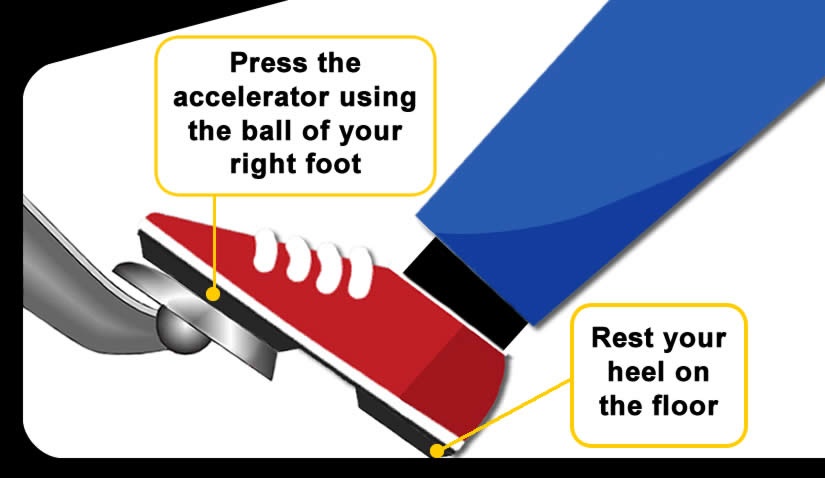 Press the accelerator using the ball of your right foot

Rest your heel on the floor