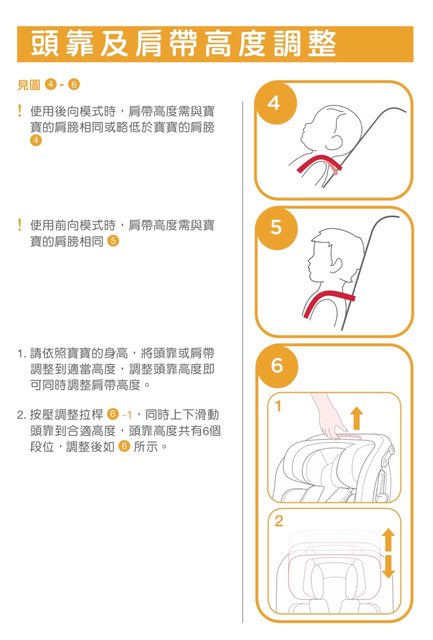 頭靠及肩帶高度調整

見圖 4 - 6

! 使用後向模式時，肩帶高度需與寶寶的肩膀相同或略低於寶寶的肩膀 4

! 使用前向模式時，肩帶高度需與寶寶的肩膀相同 5

1. 請依照寶寶的身高，將頭靠或肩帶調整到適當高度，調整頭靠高度即可同時調整肩帶高度。

2. 按壓調整拉桿 6 -1，同時上下滑動頭靠到合適高度，頭靠高度共有6個段位，調整後如 6 所示。

4

5

6

1

2